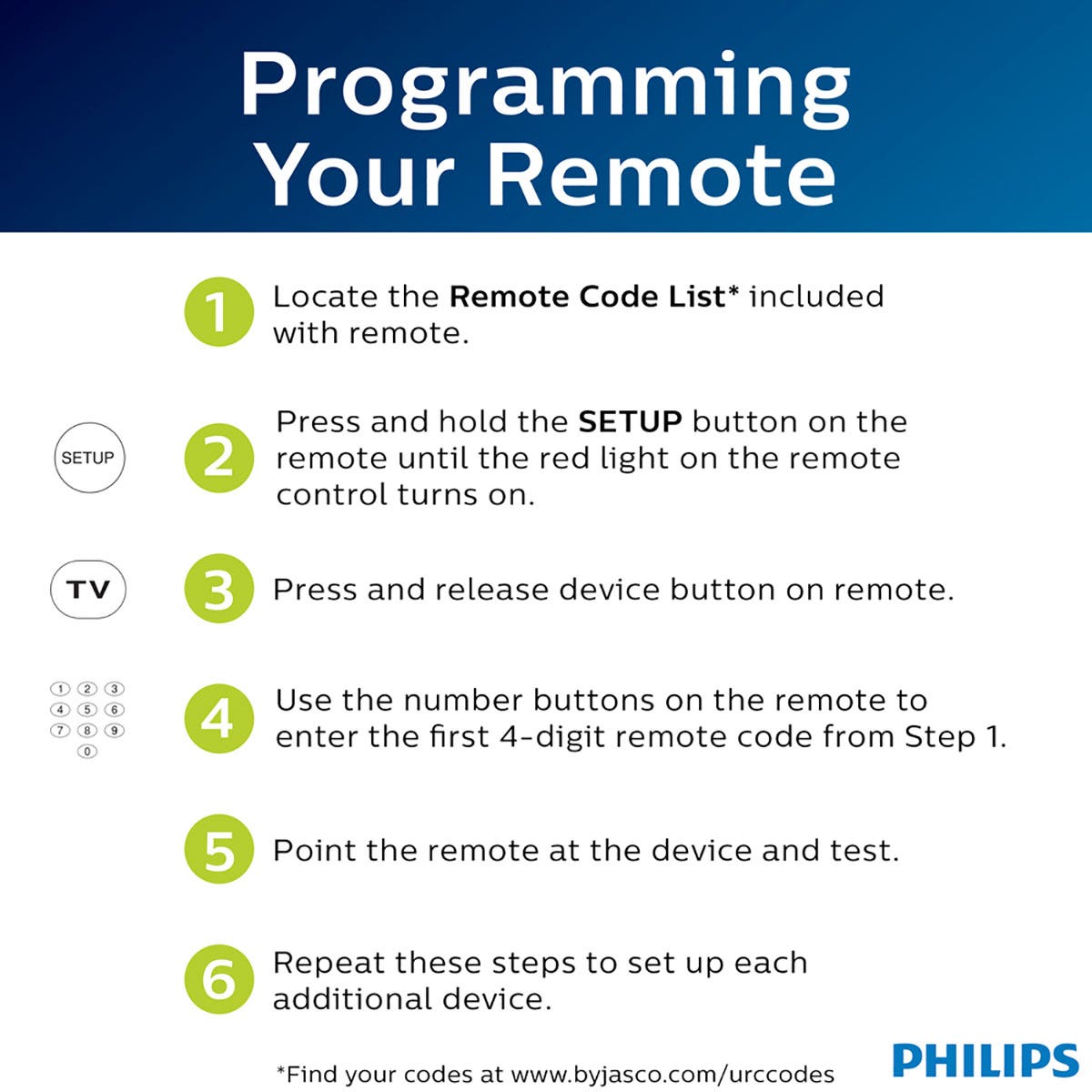 Programming Your Remote

1 Locate the Remote Code List* included with remote.

SETUP

2 Press and hold the SETUP button on the remote until the red light on the remote control turns on.

TV

3 Press and release device button on remote.

1 2 3
4 5 6
7 8 9
0

4 Use the number buttons on the remote to enter the first 4-digit remote code from Step 1.

5 Point the remote at the device and test.

6 Repeat these steps to set up each additional device.

*Find your codes at www.byjasco.com/urccodes

PHILIPS