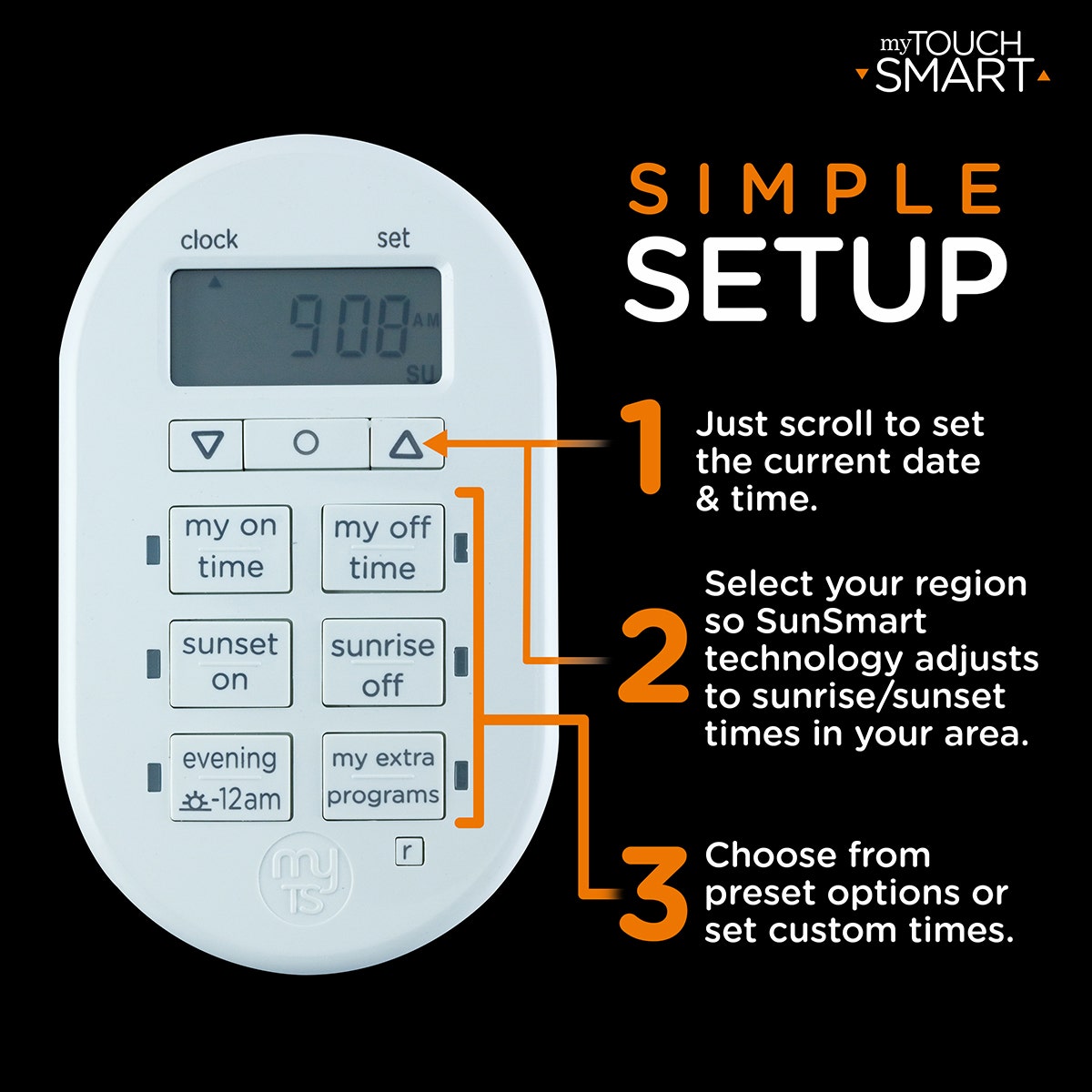 myTOUCH SMART

SIMPLE SETUP

clock set

908 AM SU

my on time

my off time

sunset on

sunrise off

evening -12am

my extra programs

r

my TS

1 Just scroll to set the current date & time.

2 Select your region so SunSmart technology adjusts to sunrise/sunset times in your area.

3 Choose from preset options or set custom times.