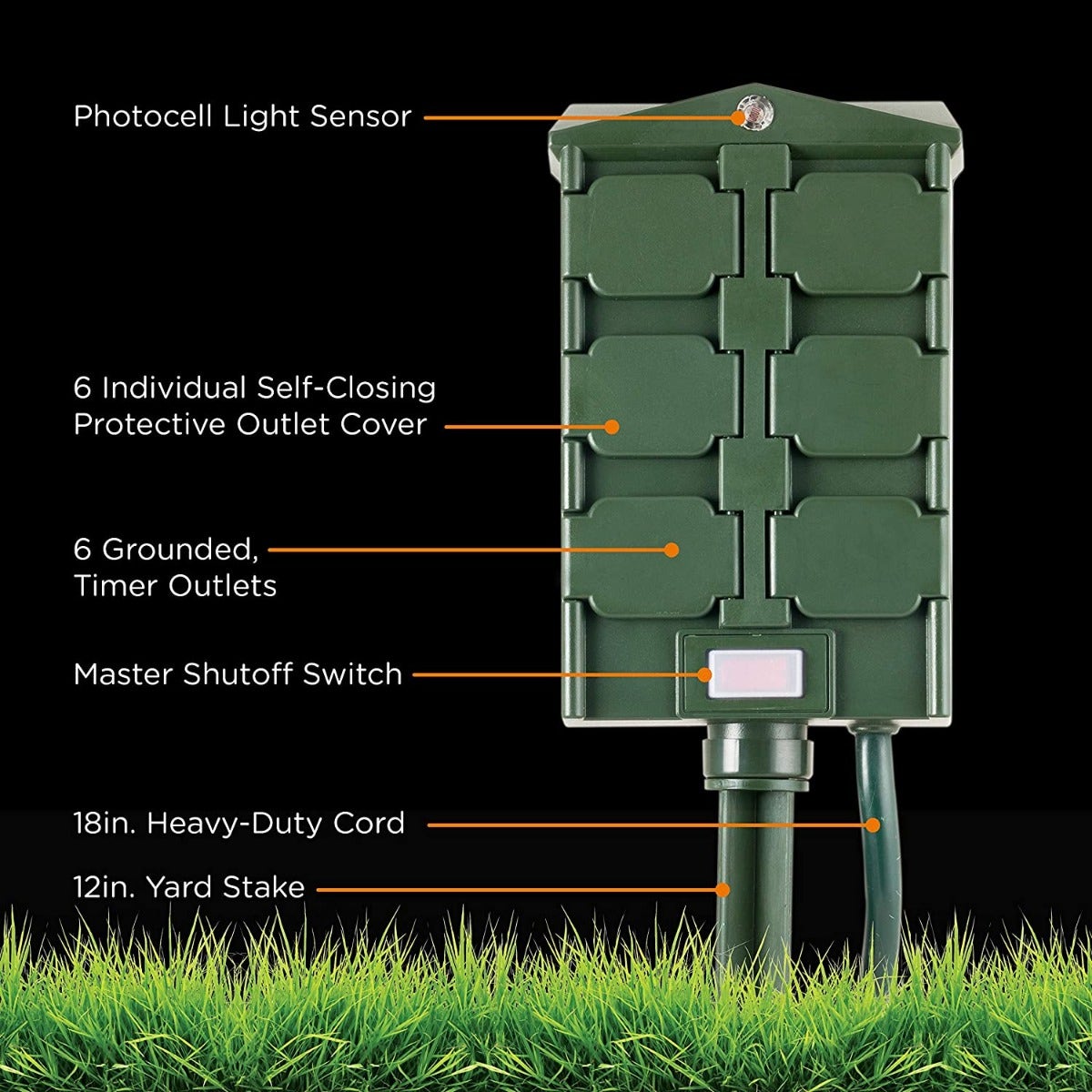 Photocell Light Sensor

6 Individual Self-Closing Protective Outlet Cover

6 Grounded, Timer Outlets

Master Shutoff Switch

18in. Heavy-Duty Cord

12in. Yard Stake