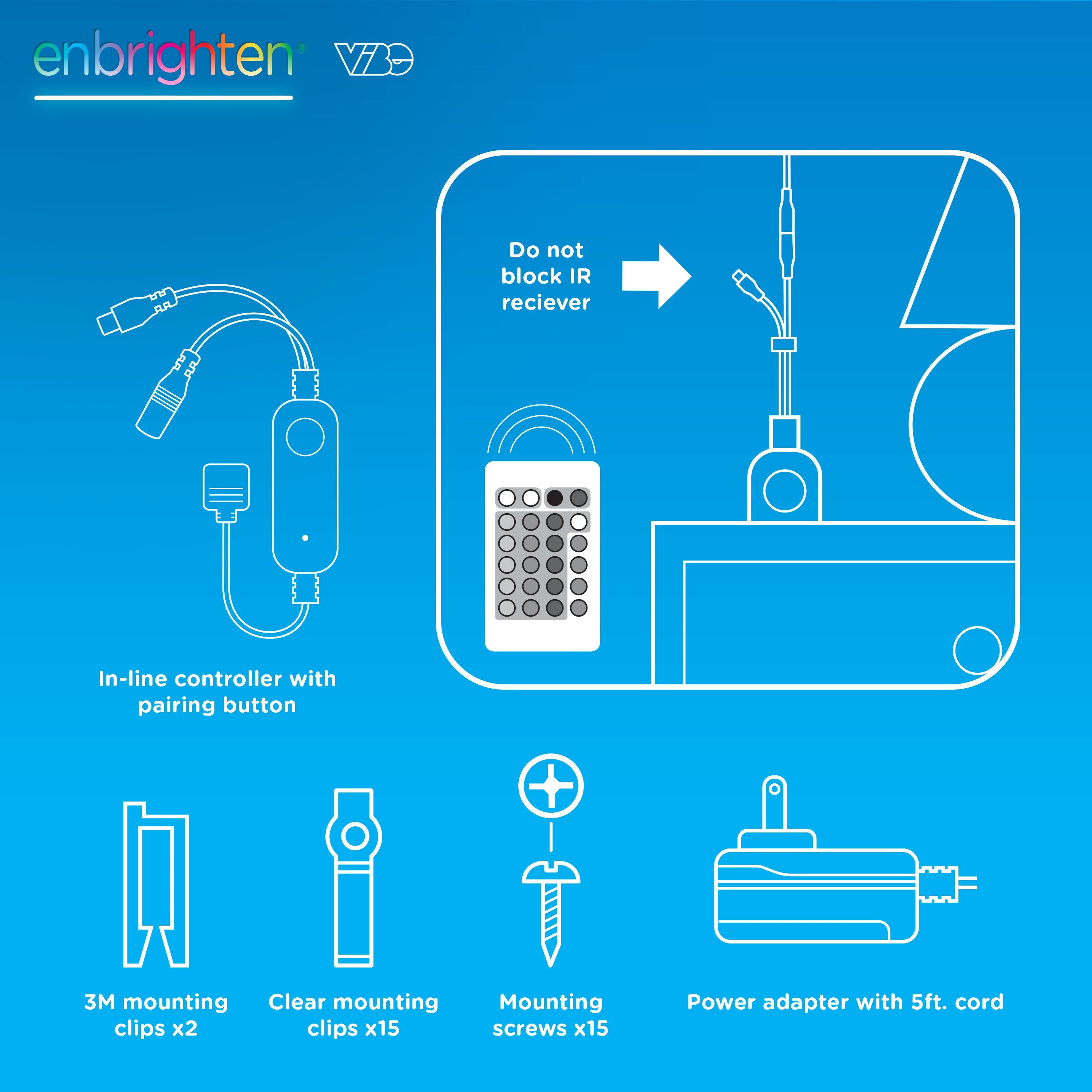 enbrighten® VIBE

Do not block IR reciever

In-line controller with pairing button

3M mounting clips x2

Clear mounting clips x15

Mounting screws x15

Power adapter with 5ft. cord