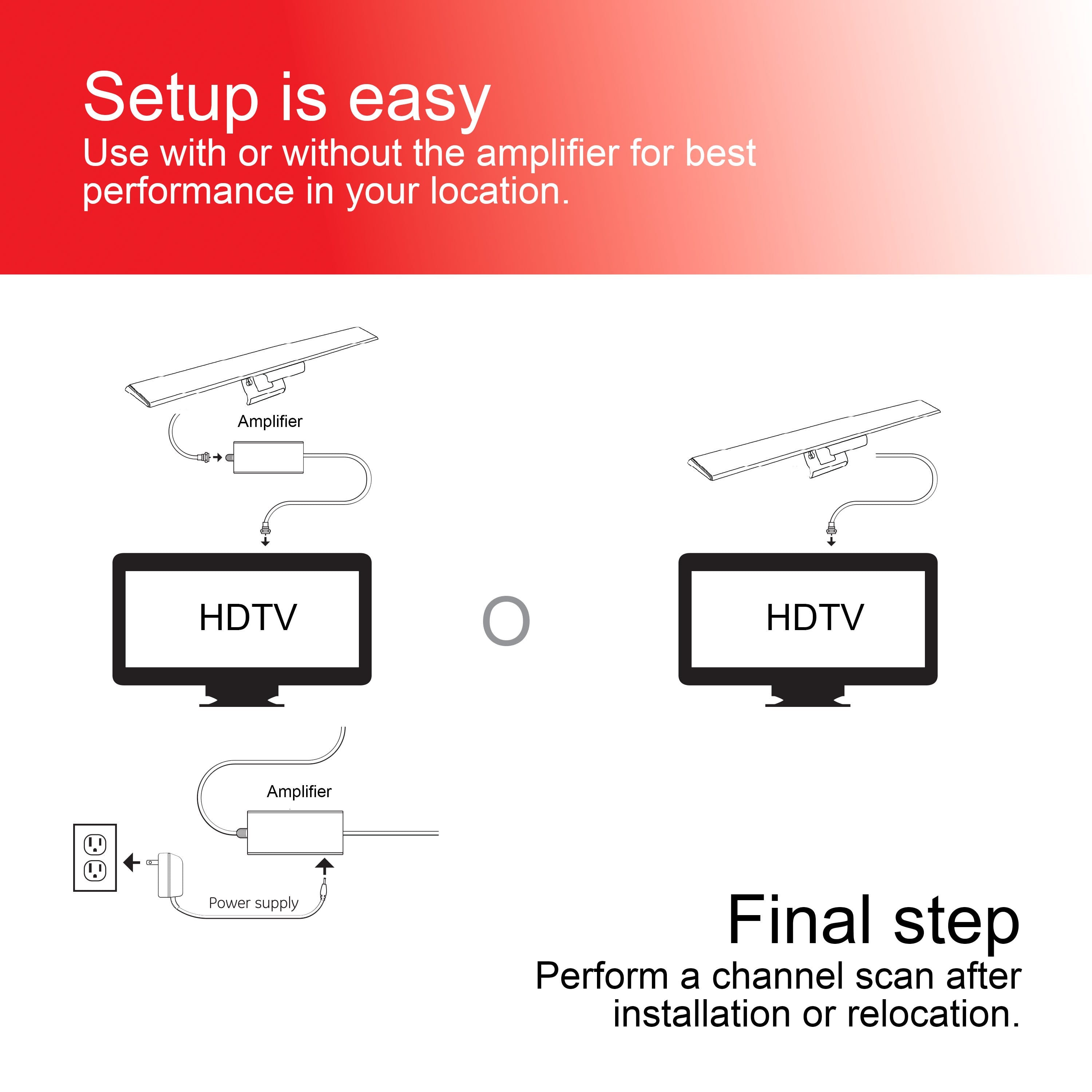 Setup is easy
Use with or without the amplifier for best performance in your location.

Amplifier

HDTV

O

HDTV

Amplifier

Power supply

Final step
Perform a channel scan after installation or relocation.