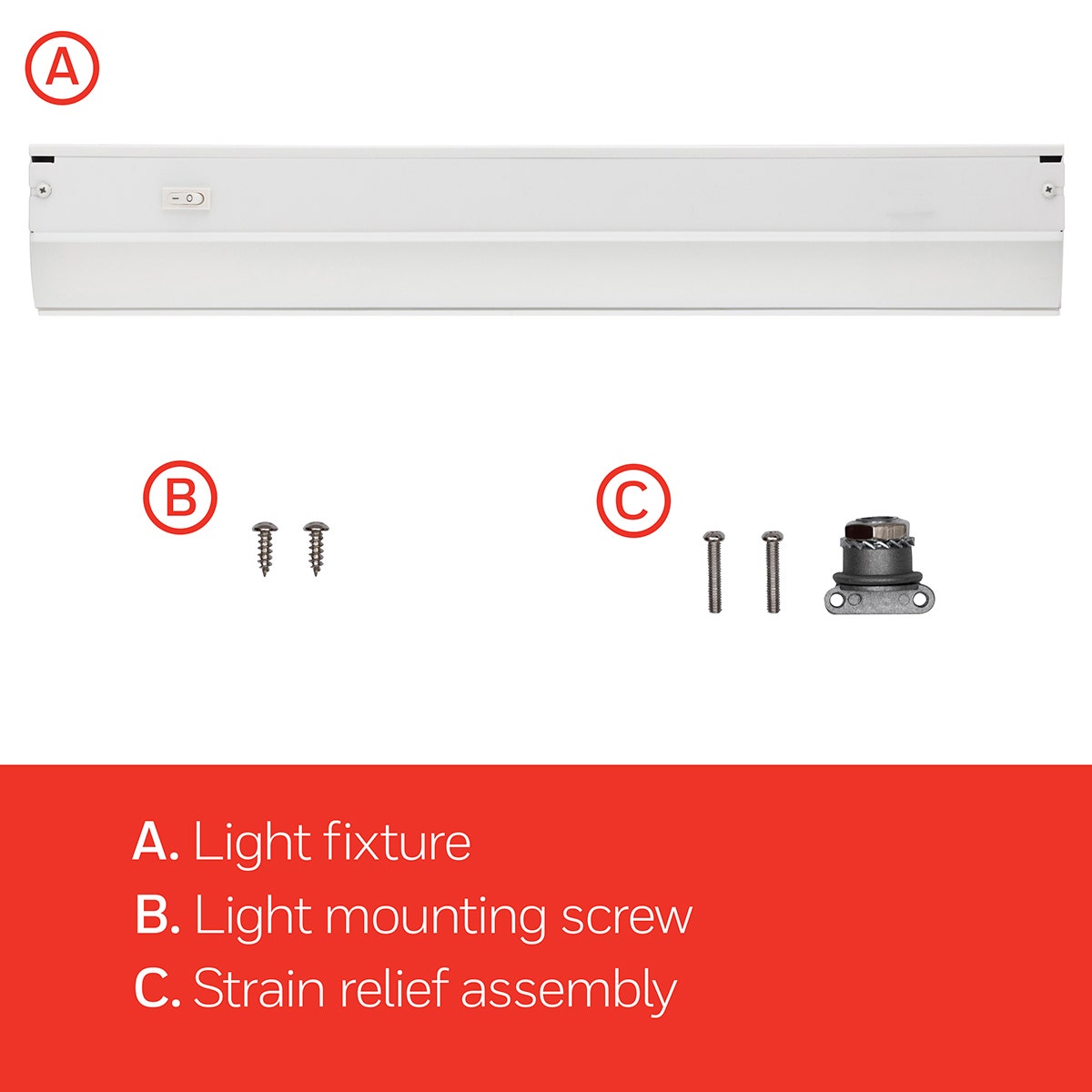 A

B

C

A. Light fixture
B. Light mounting screw
C. Strain relief assembly