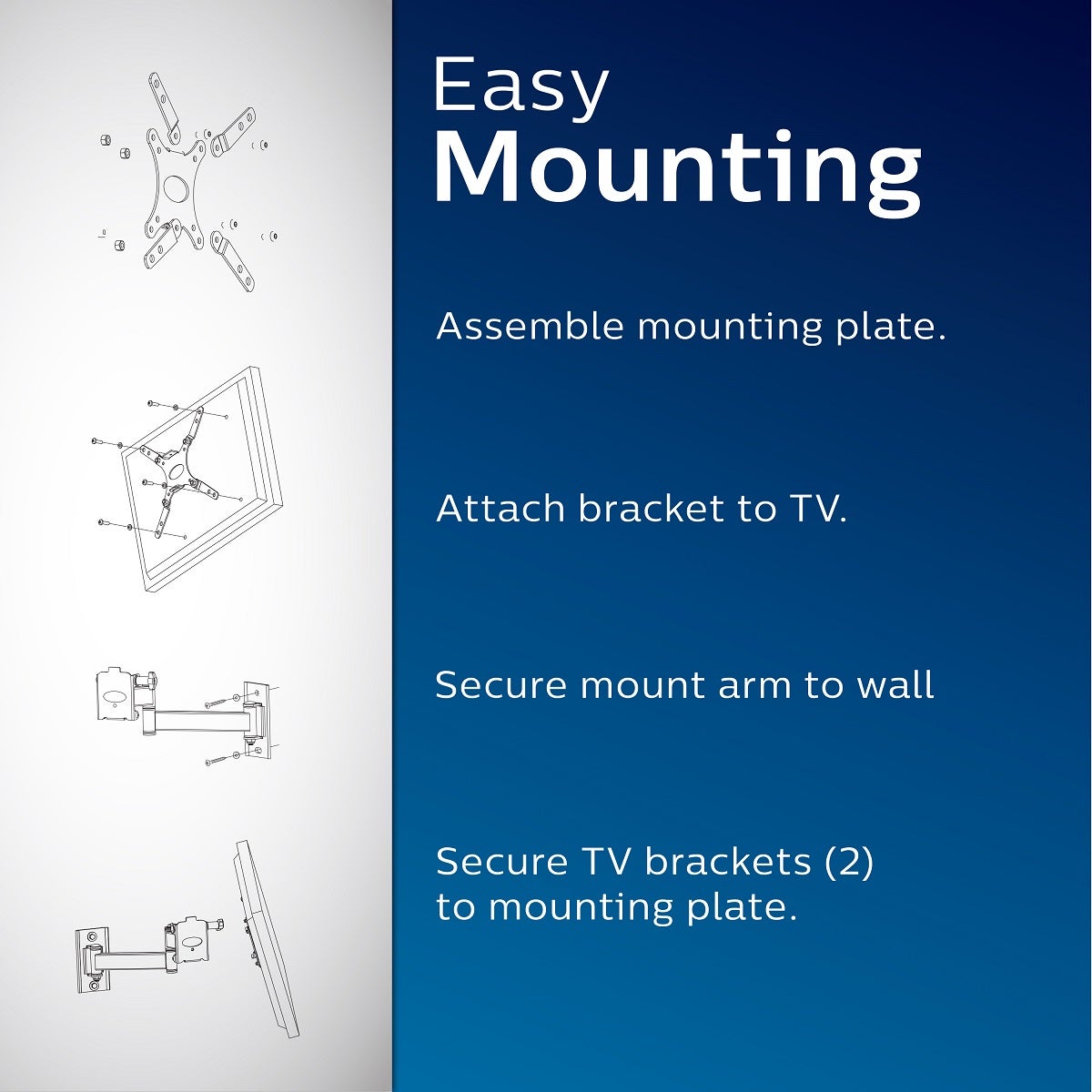 Easy
Mounting

Assemble mounting plate.

Attach bracket to TV.

Secure mount arm to wall

Secure TV brackets (2) to mounting plate.