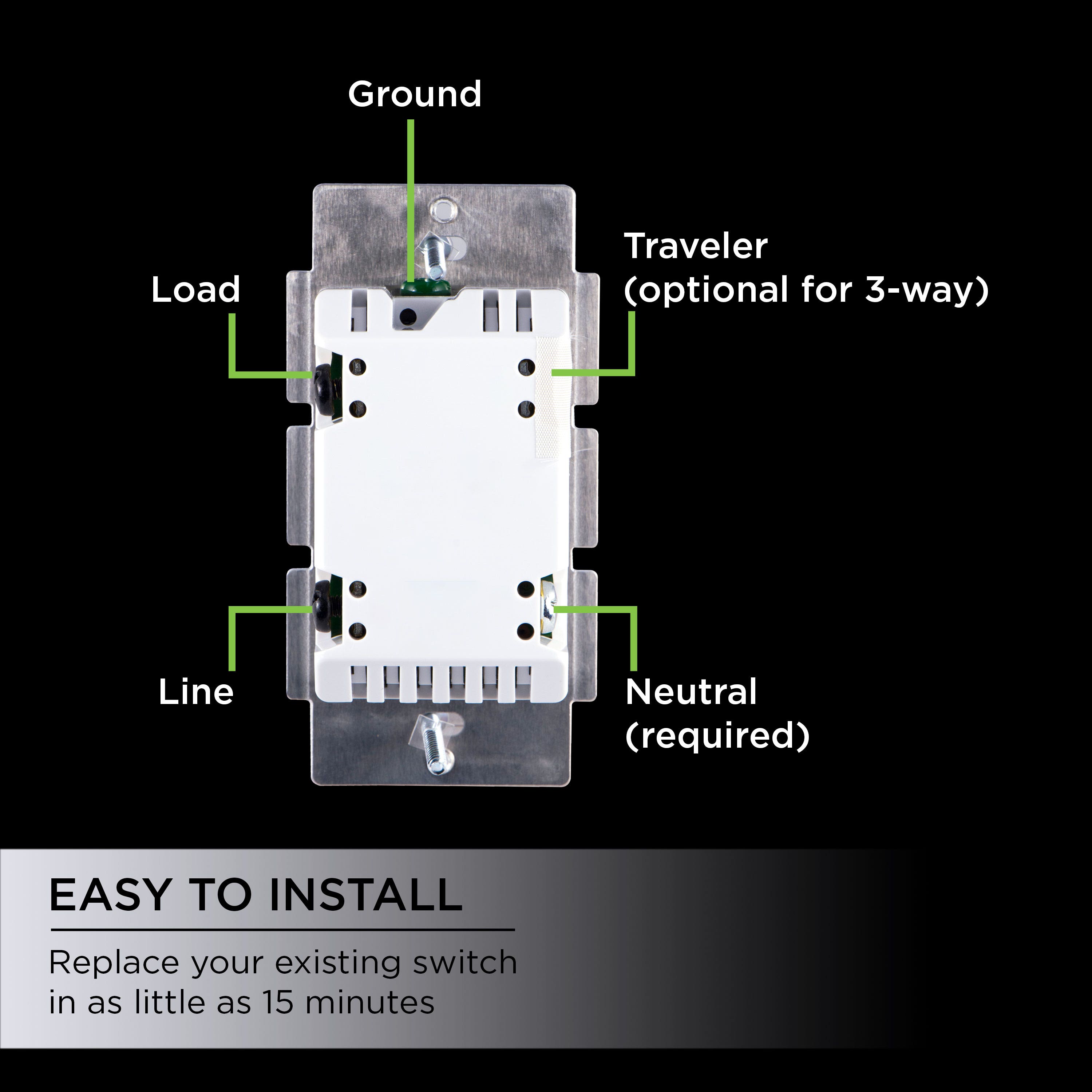 Ground

Load

Traveler
(optional for 3-way)

Line

Neutral
(required)

EASY TO INSTALL

Replace your existing switch in as little as 15 minutes