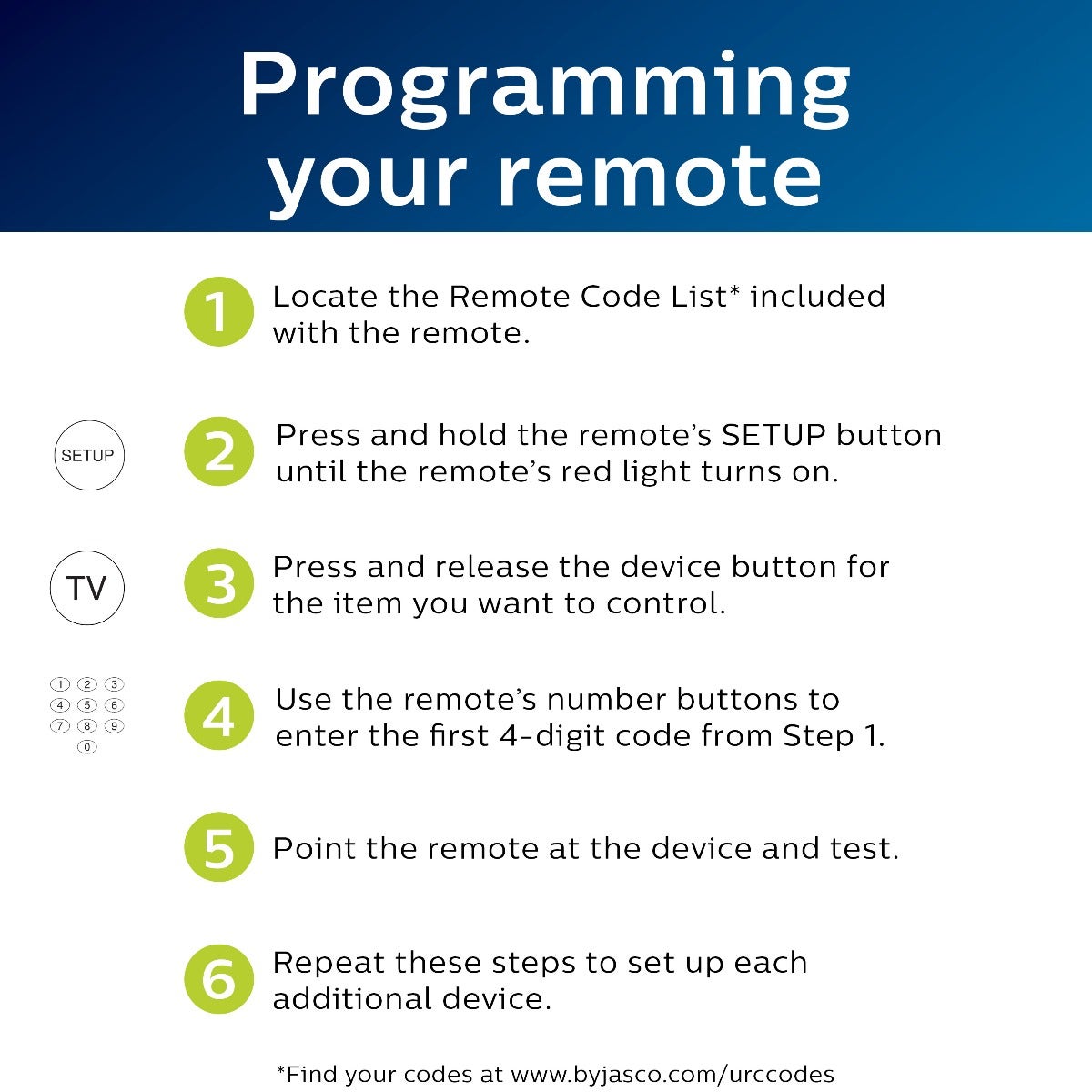 Programming your remote

1 Locate the Remote Code List* included with the remote.

SETUP

2 Press and hold the remote's SETUP button until the remote's red light turns on.

TV

3 Press and release the device button for the item you want to control.

1 2 3
4 5 6
7 8 9
0

4 Use the remote's number buttons to enter the first 4-digit code from Step 1.

5 Point the remote at the device and test.

6 Repeat these steps to set up each additional device.

*Find your codes at www.byjasco.com/urccodes