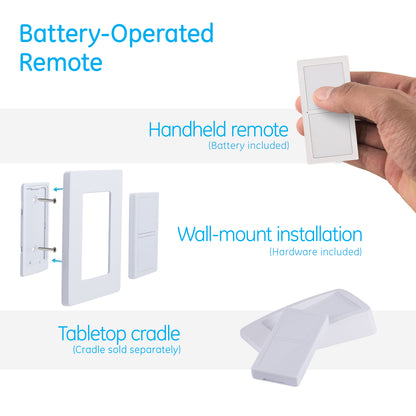 Battery-Operated Remote

Handheld remote
(Battery included)

Wall-mount installation
(Hardware included)

Tabletop cradle
(Cradle sold separately)