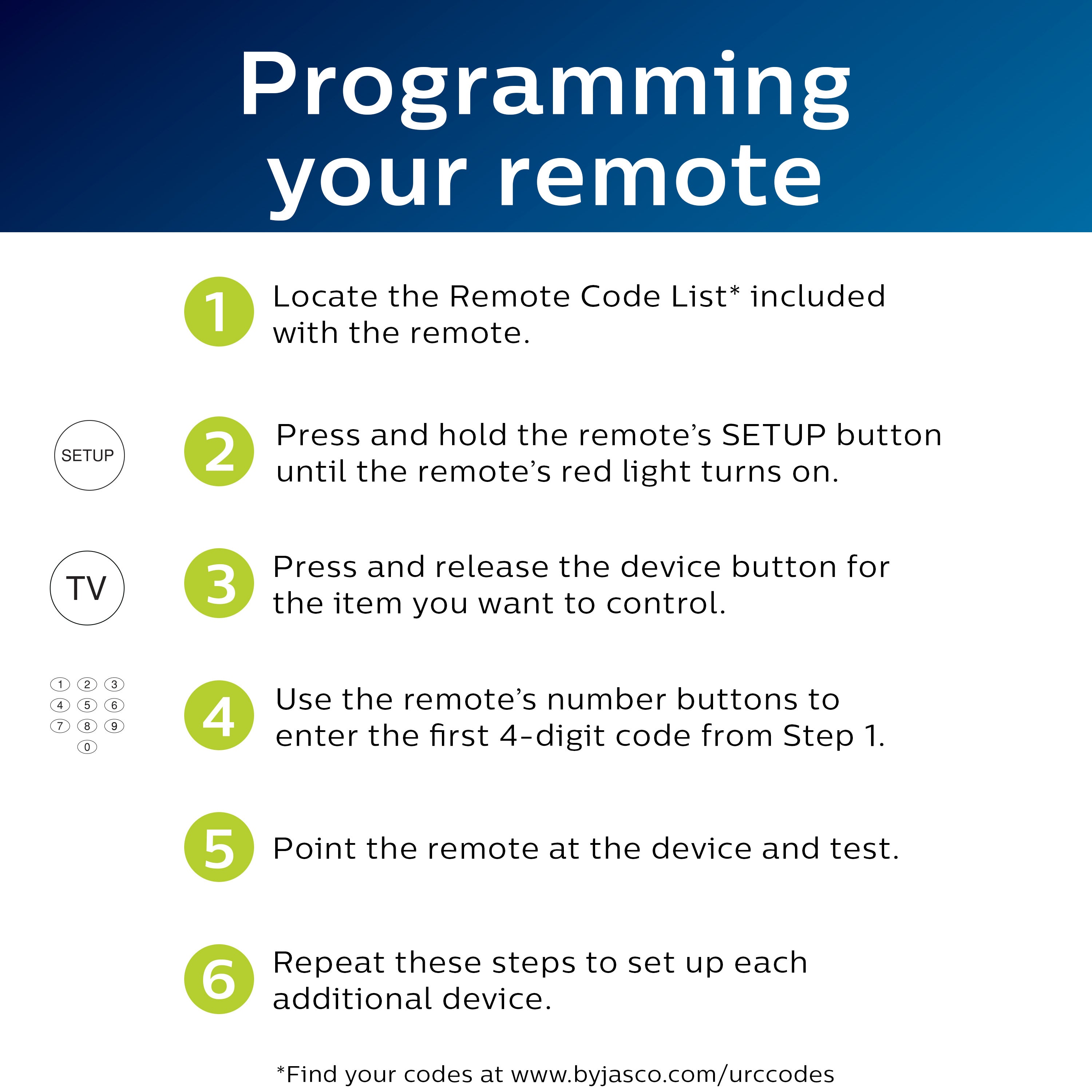 Programming your remote

1 Locate the Remote Code List* included with the remote.

SETUP

2 Press and hold the remote's SETUP button until the remote's red light turns on.

TV

3 Press and release the device button for the item you want to control.

1 2 3
4 5 6
7 8 9
0

4 Use the remote's number buttons to enter the first 4-digit code from Step 1.

5 Point the remote at the device and test.

6 Repeat these steps to set up each additional device.

*Find your codes at www.byjasco.com/urccodes