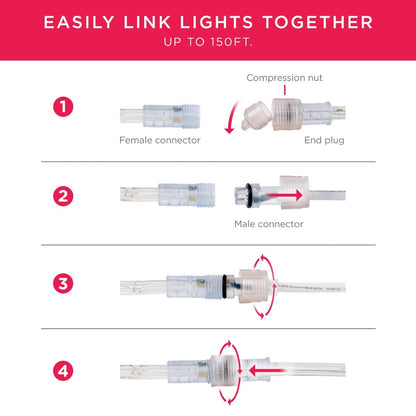 EASILY LINK LIGHTS TOGETHER
UP TO 150FT.

1

Compression nut

Female connector

End plug

2

Male connector

3

4